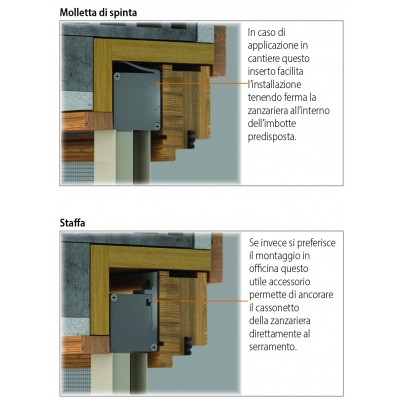 Molletta di spinta

In caso di applicazione in cantiere questo inserto facilita l'installazione tenendo ferma la zanzariera all'interno dell'imbotte predisposta.

Staffa

Se invece si preferisce il montaggio in officina questo utile accessorio permette di ancorare il cassonetto della zanzariera direttamente al serramento.